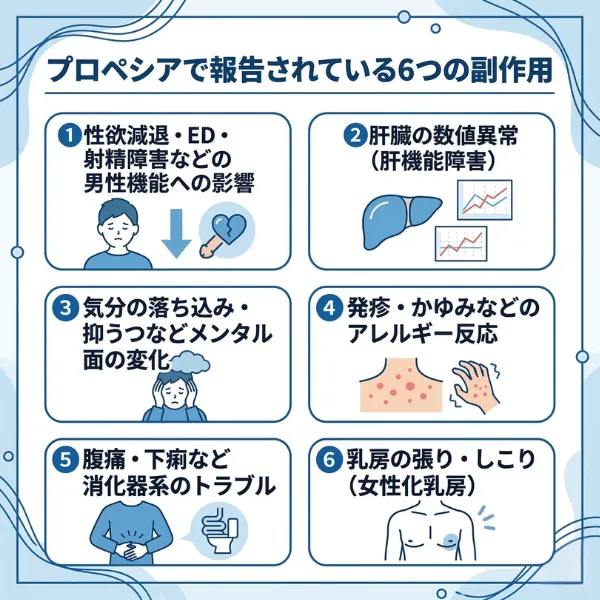 プロペシアで報告されている6つの副作用

1 性欲減退・ED・射精障害などの男性機能への影響

2 肝臓の数値異常（肝機能障害）

3 気分の落ち込み・抑うつなどメンタル面の変化

4 発疹・かゆみなどのアレルギー反応

5 腹痛・下痢など消化器系のトラブル

6 乳房の張り・しこり（女性化乳房）